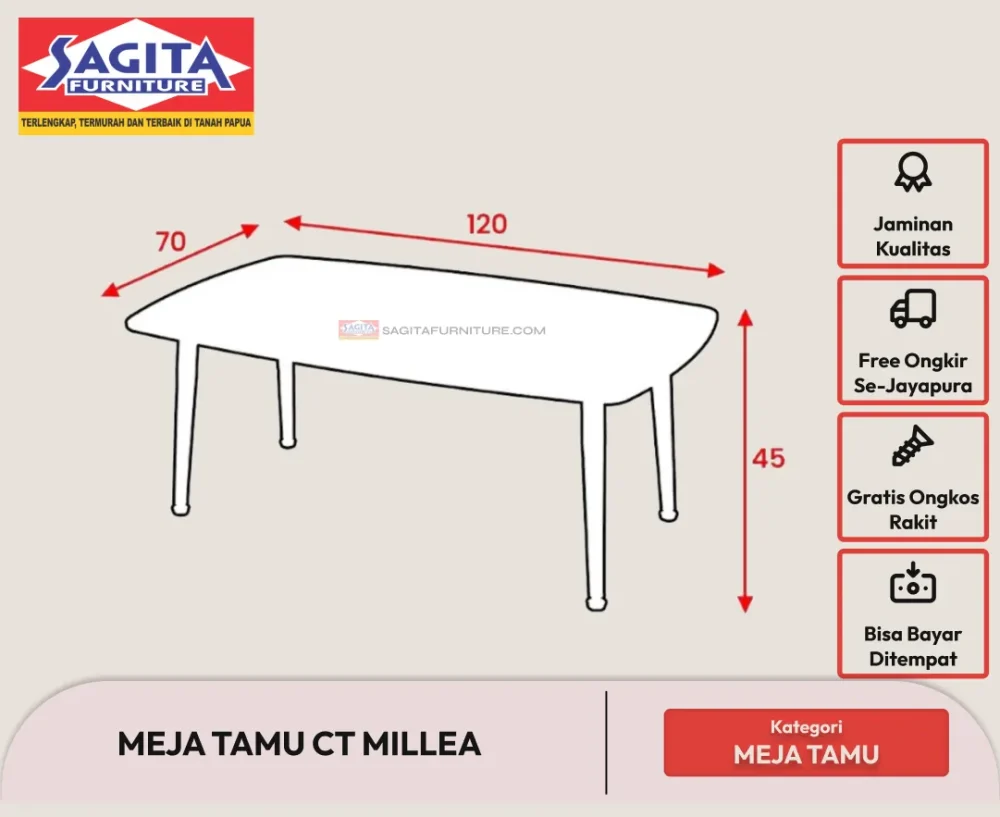 SAGITA FURNITURE
TERLENGKAP, TERMURAH DAN TERBAIK DI TANAH PAPUA

70

120

SAGITA SAGITAFURNITURE.COM

45

Jaminan Kualitas

Free Ongkir Se-Jayapura

Gratis Ongkos Rakit

Bisa Bayar Ditempat

MEJA TAMU CT MILLEA

Kategori
MEJA TAMU